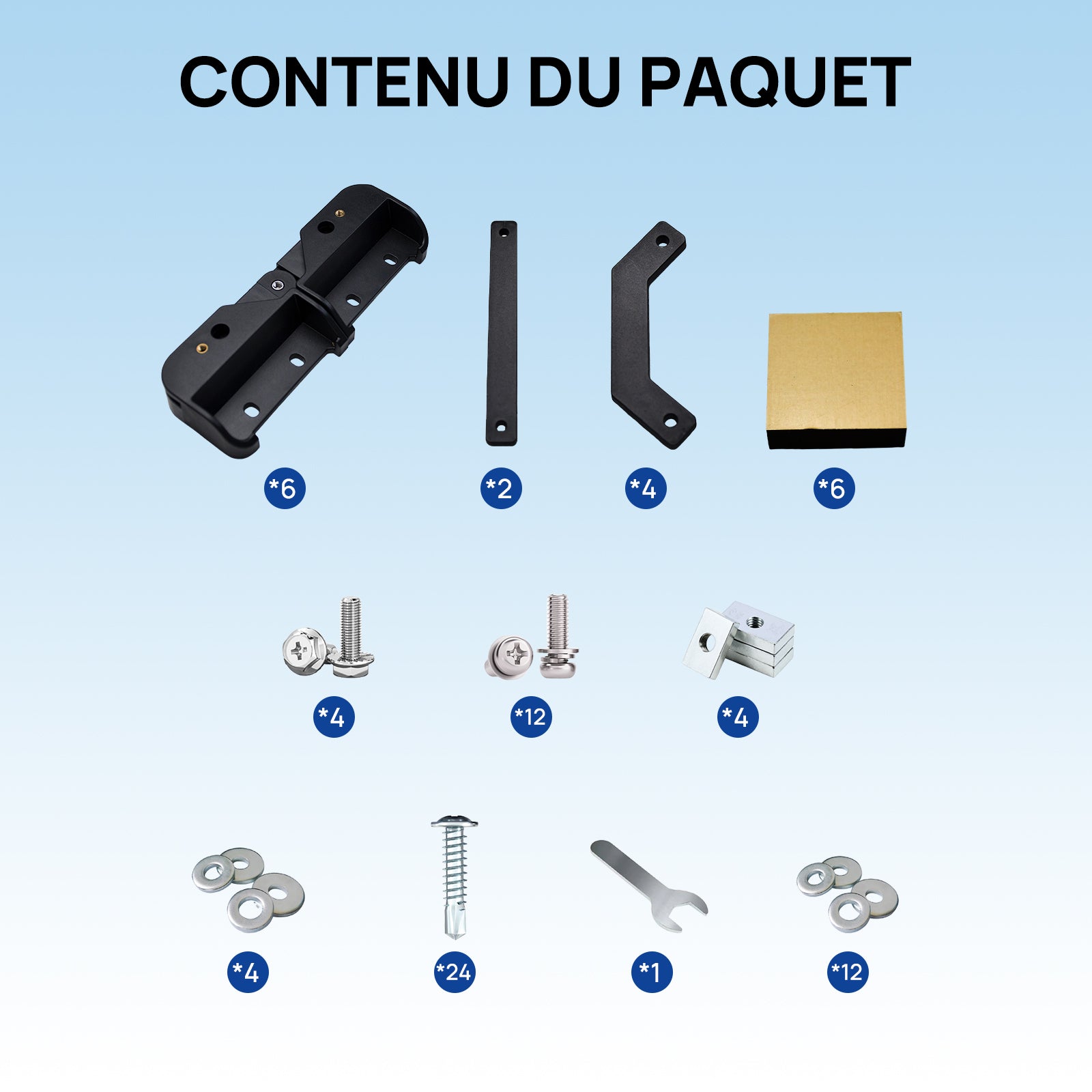 CONTENU DU PAQUET

*6

*2

*4

*6

*4

*12

*4

*4

*24

*1

*12