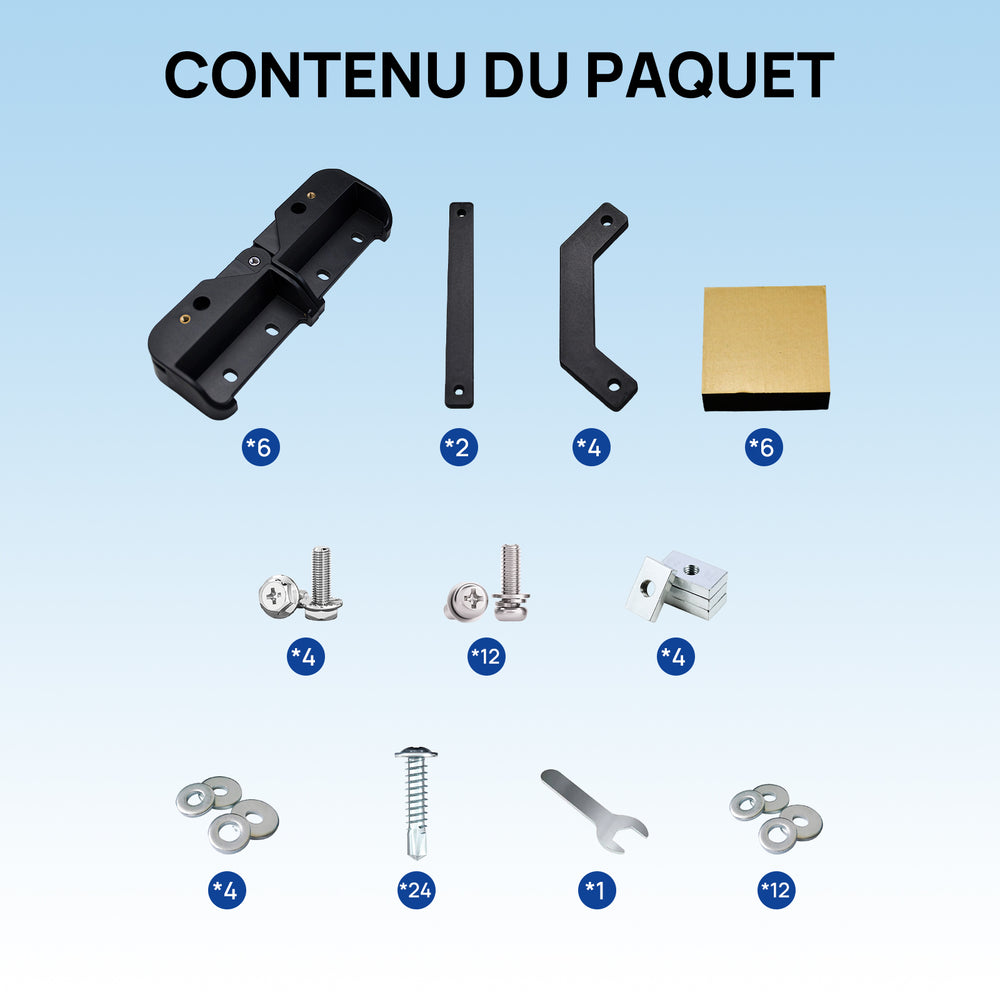 CONTENU DU PAQUET

*6

*2

*4

*6

*4

*12

*4

*4

*24

*1

*12