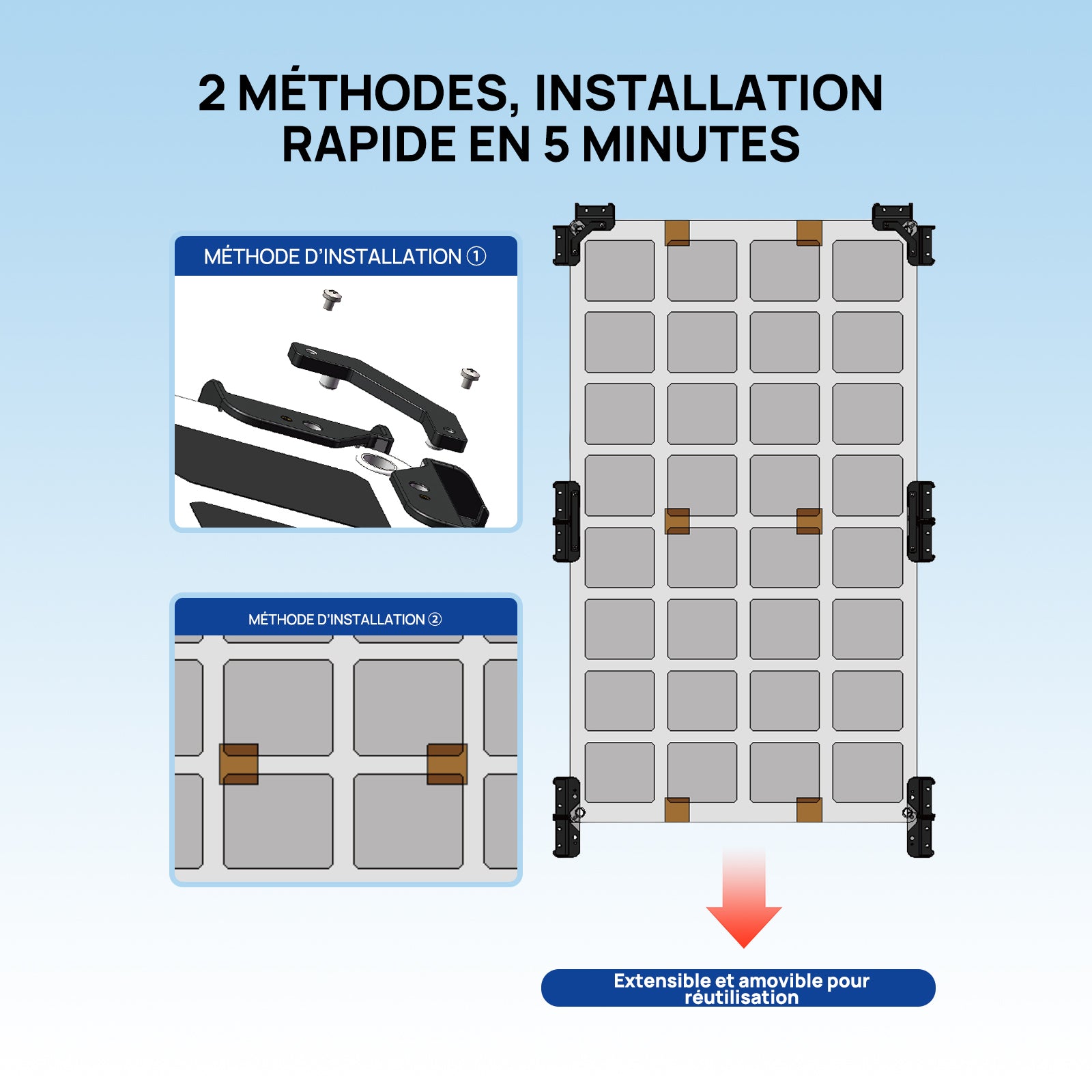 2 MÉTHODES, INSTALLATION RAPIDE EN 5 MINUTES

MÉTHODE D'INSTALLATION ①

MÉTHODE D'INSTALLATION ②

Extensible et amovible pour réutilisation