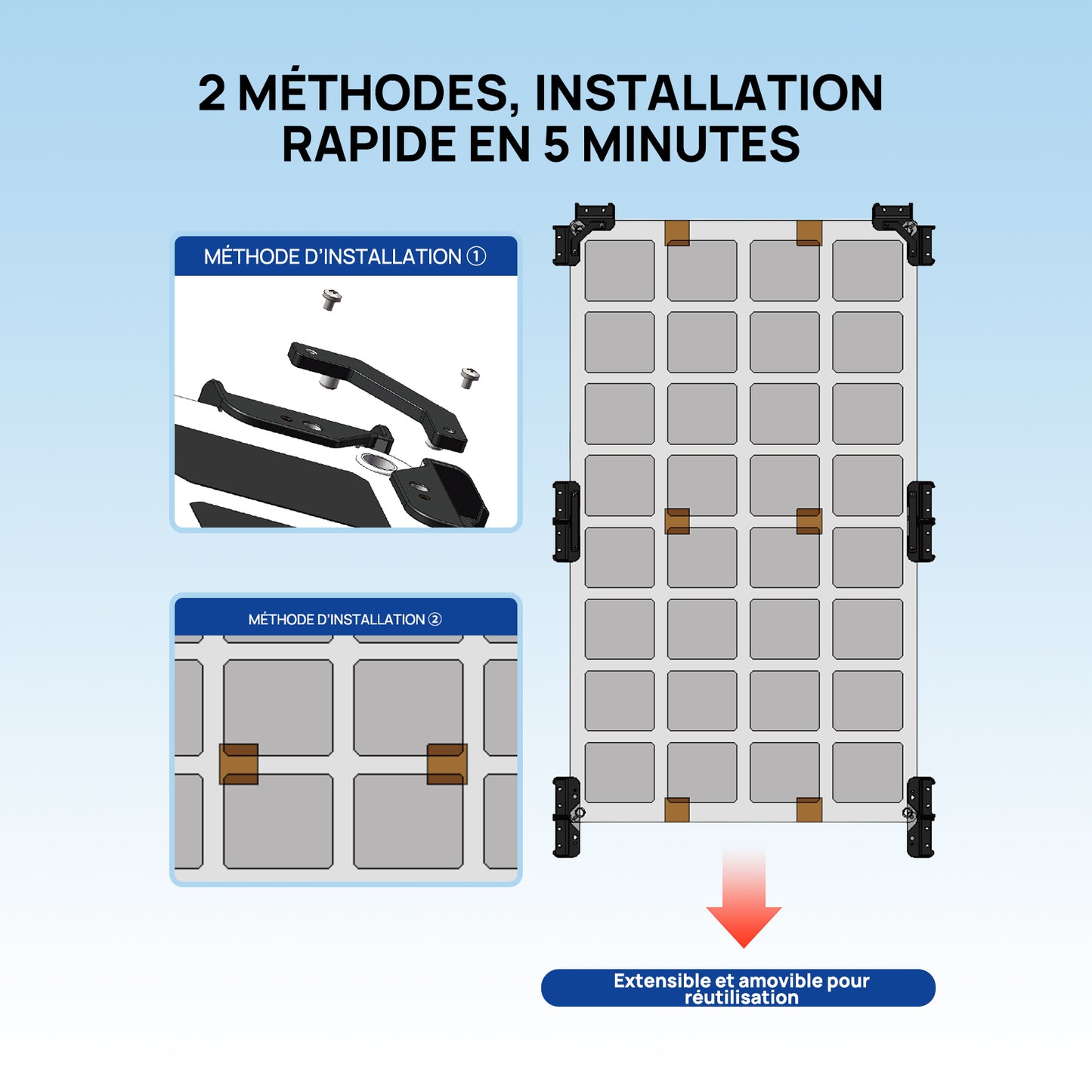 2 MÉTHODES, INSTALLATION RAPIDE EN 5 MINUTES

MÉTHODE D'INSTALLATION ①

MÉTHODE D'INSTALLATION ②

Extensible et amovible pour réutilisation