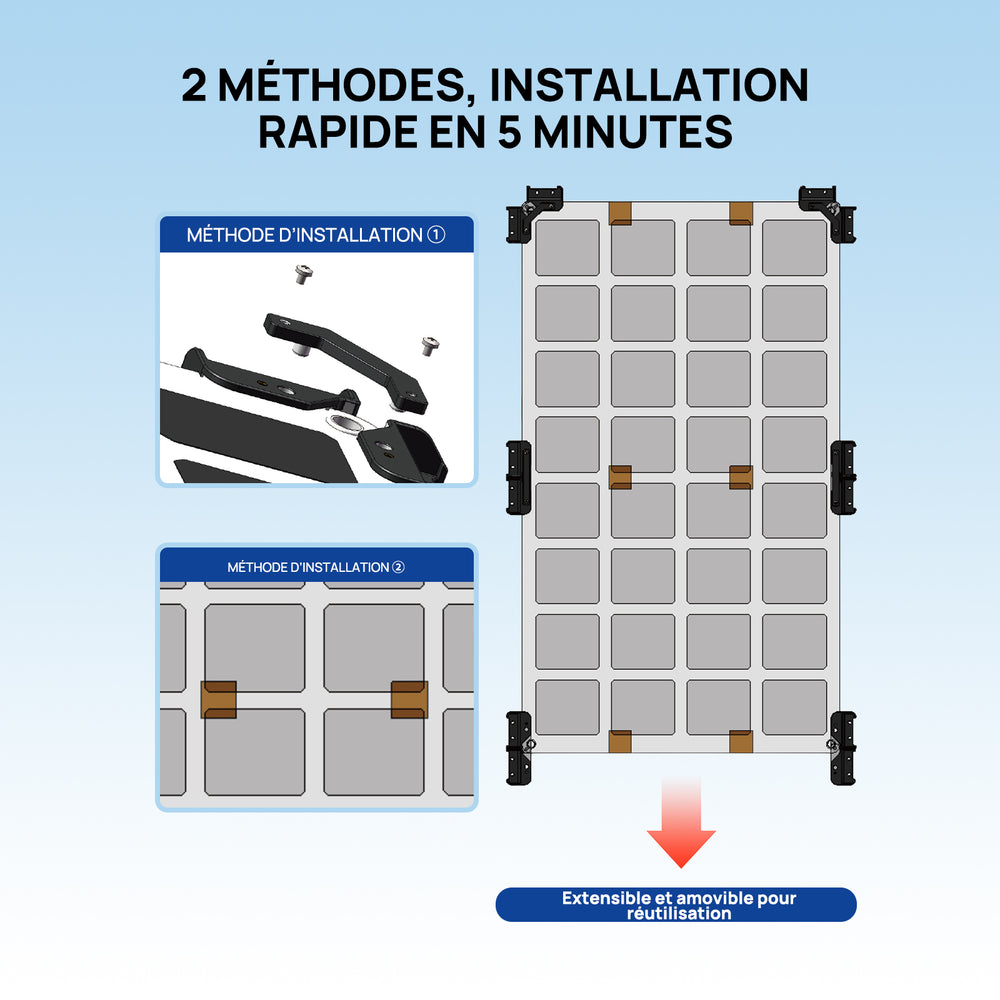 2 MÉTHODES, INSTALLATION RAPIDE EN 5 MINUTES

MÉTHODE D'INSTALLATION ①

MÉTHODE D'INSTALLATION ②

Extensible et amovible pour réutilisation